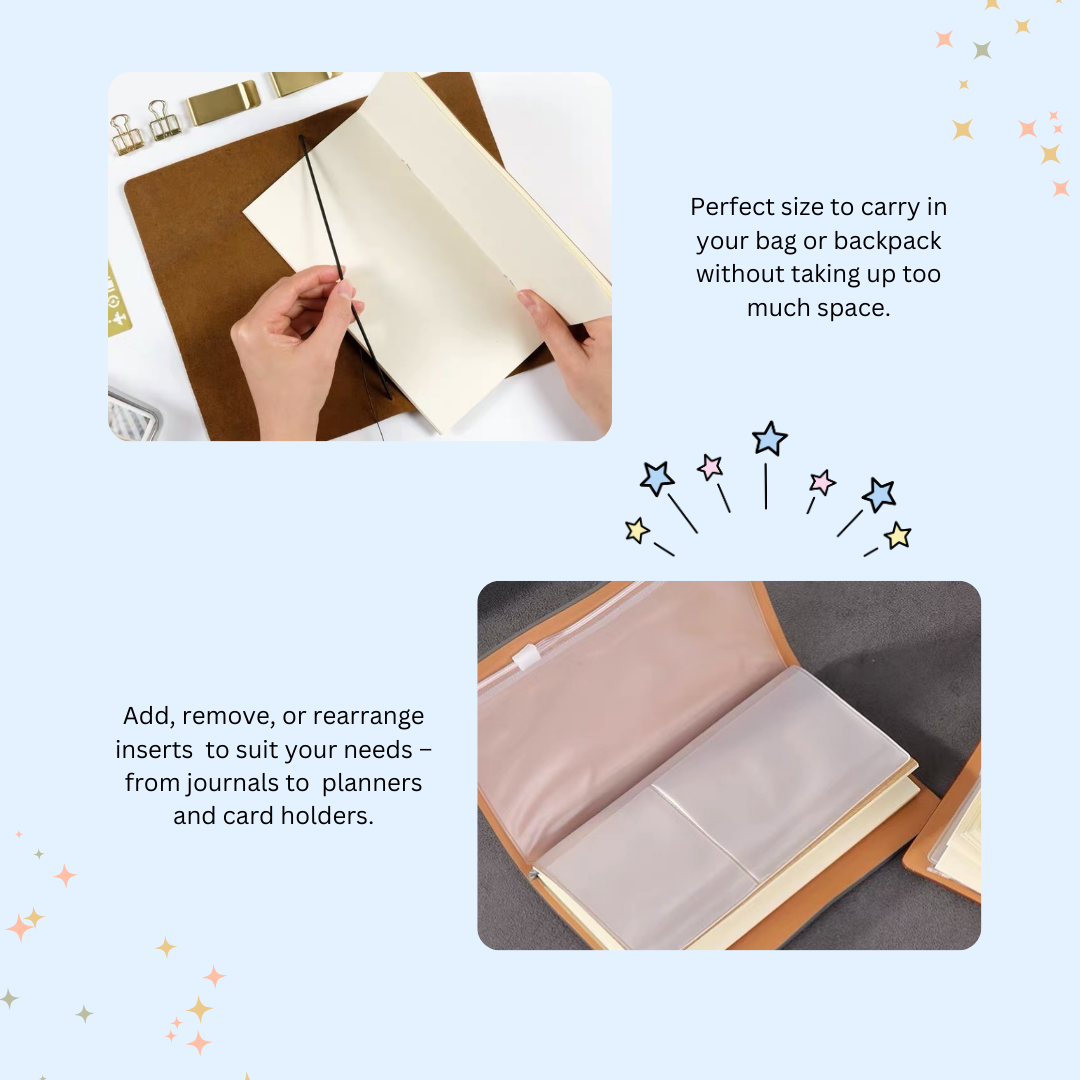 Perfect size to carry in your bag or backpack without taking up too much space.

Add, remove, or rearrange inserts to suit your needs – from journals to planners and card holders.